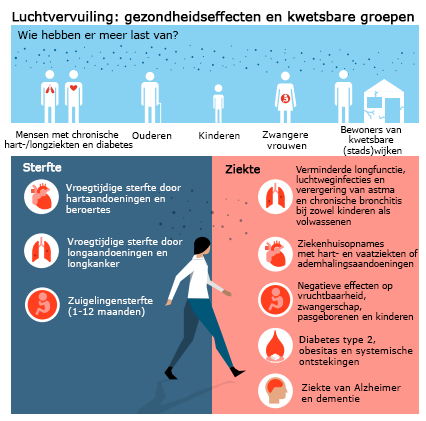 Luchtvervuiling: gezondheidseffecten en kwetsbare groepen

Wie hebben er meer last van?

Mensen met chronische hart-/longziekten en diabetes

Ouderen

Kinderen

Zwangere vrouwen

Bewoners van kwetsbare (stads)wijken

Sterfte

Vroegtijdige sterfte door hartaandoeningen en beroertes

Vroegtijdige sterfte door longaandoeningen en longkanker

Zuigelingensterfte (1-12 maanden)

Ziekte

Verminderde longfunctie, luchtweginfecties en verergering van astma en chronische bronchitis bij zowel kinderen als volwassenen

Ziekenhuisopnames met hart- en vaatziekten of ademhalingsaandoeningen

Negatieve effecten op vruchtbaarheid, zwangerschap, pasgeborenen en kinderen

Diabetes type 2, obesitas en systemische ontstekingen

Ziekte van Alzheimer en dementie